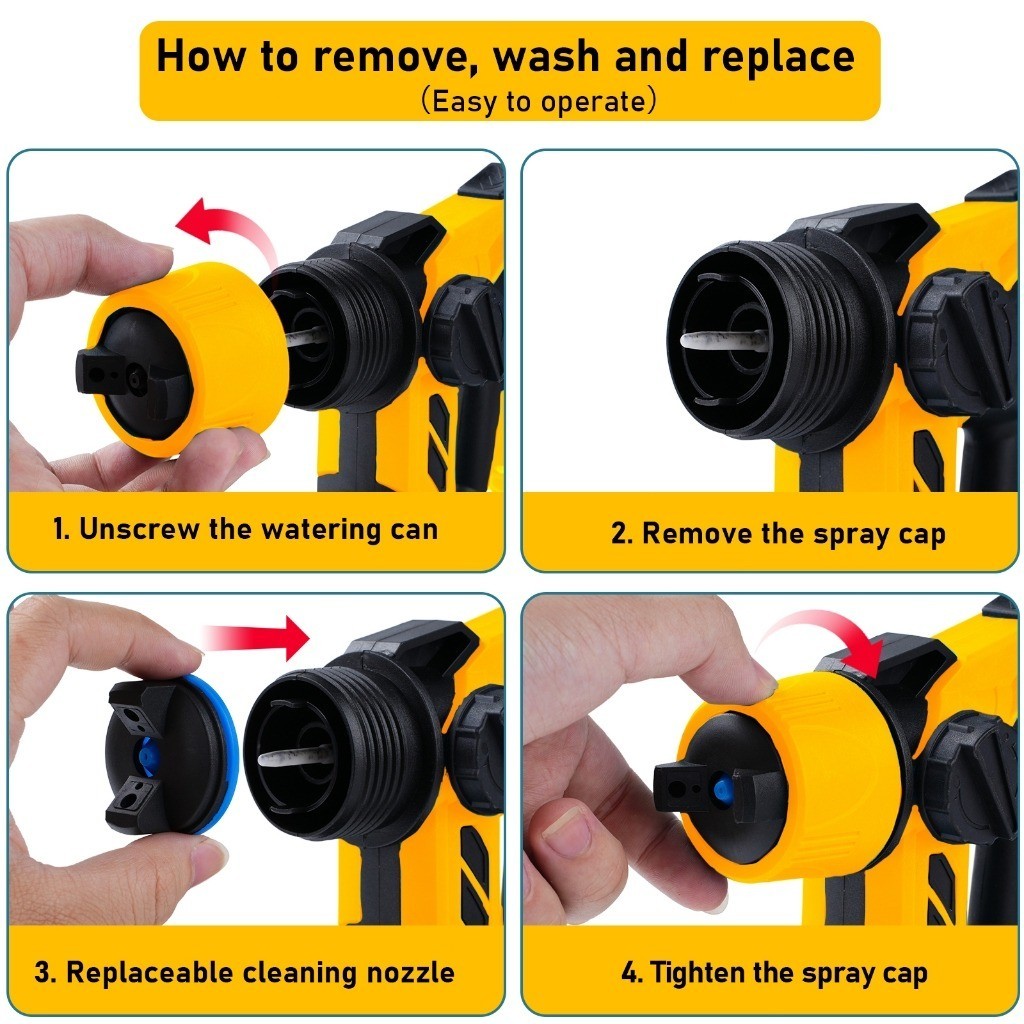 How to remove, wash and replace
(Easy to operate)

1. Unscrew the watering can

2. Remove the spray cap

3. Replaceable cleaning nozzle

4. Tighten the spray cap